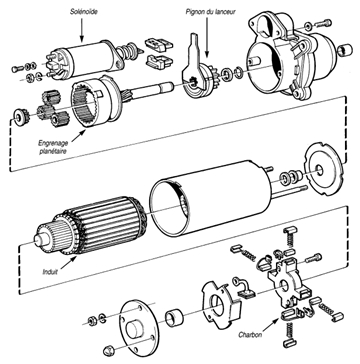 Solénoïde

Pignon du lanceur

Engrenage planétaire

Induit

Charbon