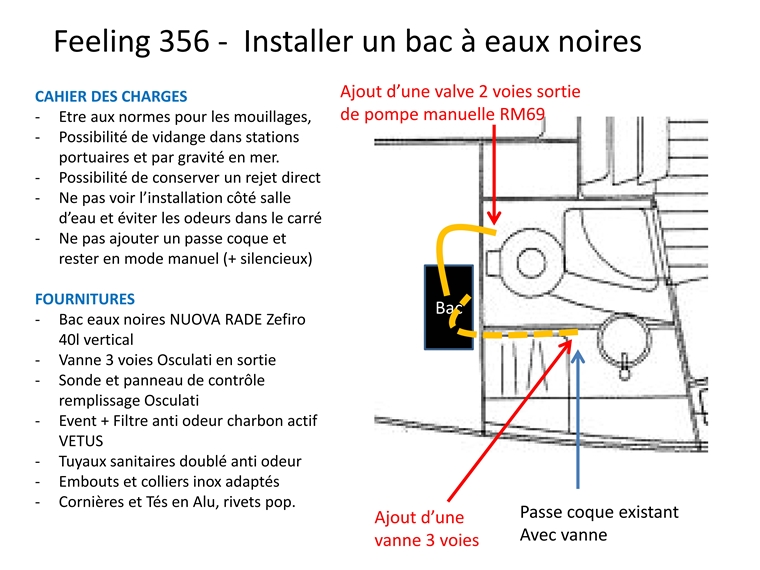 Feeling 356 - Installer un bac à eaux noires

CAHIER DES CHARGES
- Etre aux normes pour les mouillages,
- Possibilité de vidange dans stations portuaires et par gravité en mer.
- Possibilité de conserver un rejet direct
- Ne pas voir l'installation côté salle d'eau et éviter les odeurs dans le carré
- Ne pas ajouter un passe coque et rester en mode manuel (+ silencieux)

FOURNITURES
- Bac eaux noires NUOVA RADE Zefiro 40l vertical
- Vanne 3 voies Osculati en sortie
- Sonde et panneau de contrôle remplissage Osculati
- Event + Filtre anti odeur charbon actif VETUS
- Tuyaux sanitaires doublé anti odeur
- Embouts et colliers inox adaptés
- Cornières et Tés en Alu, rivets pop.

Ajout d'une valve 2 voies sortie de pompe manuelle RM69

Bac

Ajout d'une vanne 3 voies

Passe coque existant Avec vanne