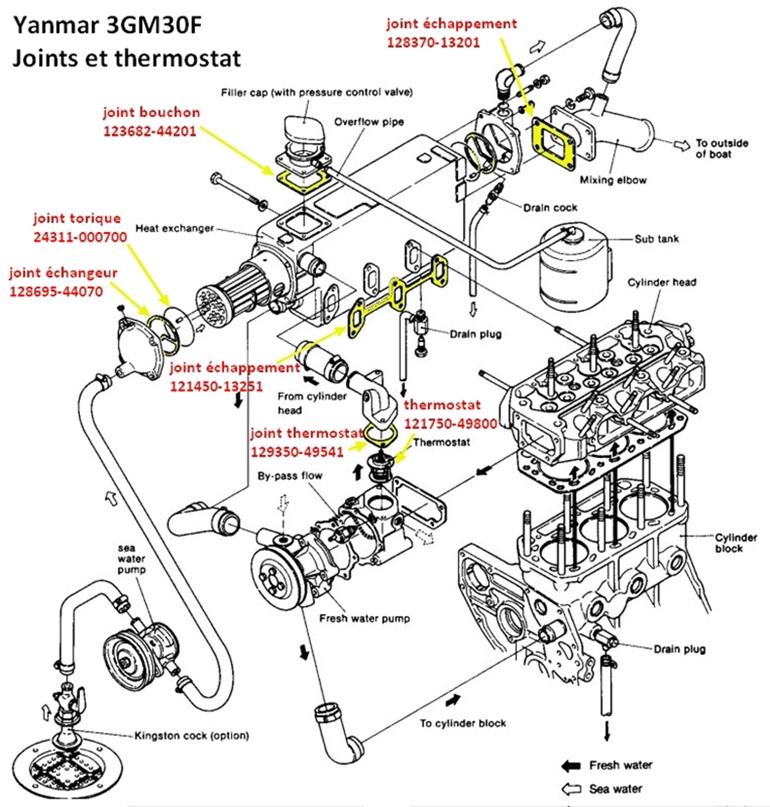 Yanmar 3GM30F
Joints et thermostat

joint échappement
128370-13201

Filler cap (with pressure control valve)

joint bouchon
123682-44201

Overflow pipe

To outside of boat

Mixing elbow

Drain cock

joint torique
24311-000700

Heat exchanger

Sub tank

joint échangeur
128695-44070

Cylinder head

Drain plug

joint échappement
121450-13251

From cylinder head

thermostat
121750-49800

joint thermostat
129350-49541

Thermostat

By-pass flow

Cylinder block

sea water pump

Fresh water pump

Drain plug

To cylinder block

Kingston cock (option)

Fresh water

Sea water